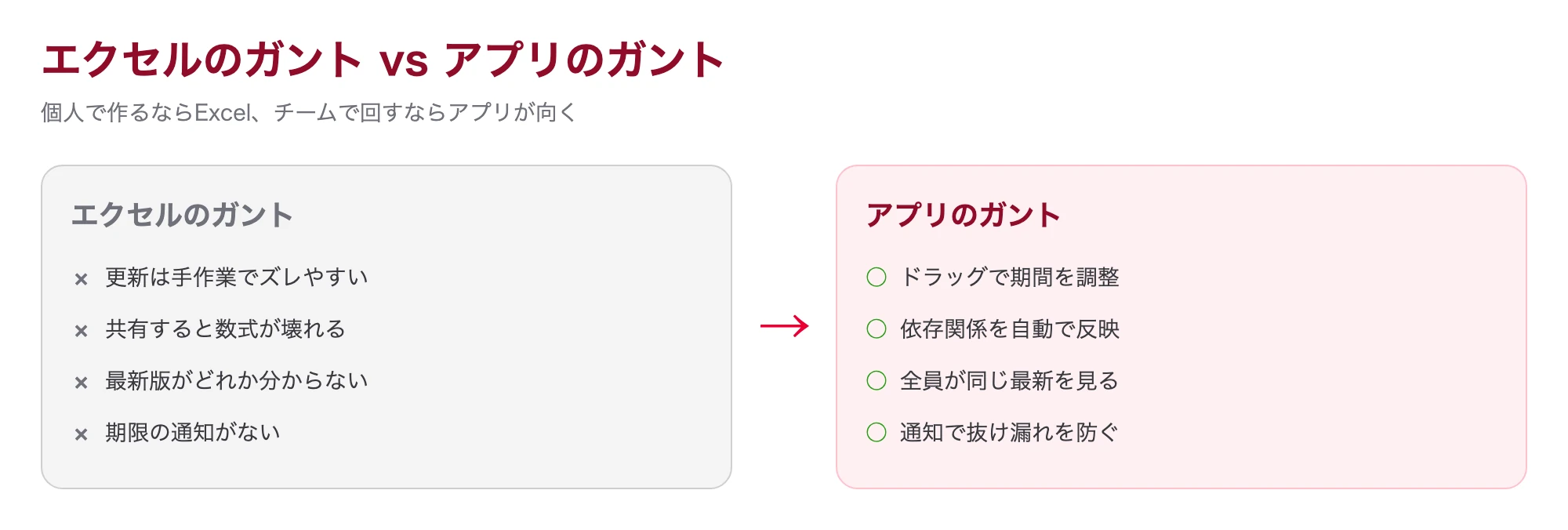 エクセルのガント vs アプリのガント

個人で作るならExcel、チームで回すならアプリが向く

エクセルのガント

× 更新は手作業でズレやすい

× 共有すると数式が壊れる

× 最新版がどれか分からない

× 期限の通知がない

→

アプリのガント

○ ドラッグで期間を調整

○ 依存関係を自動で反映

○ 全員が同じ最新を見る

○ 通知で抜け漏れを防ぐ